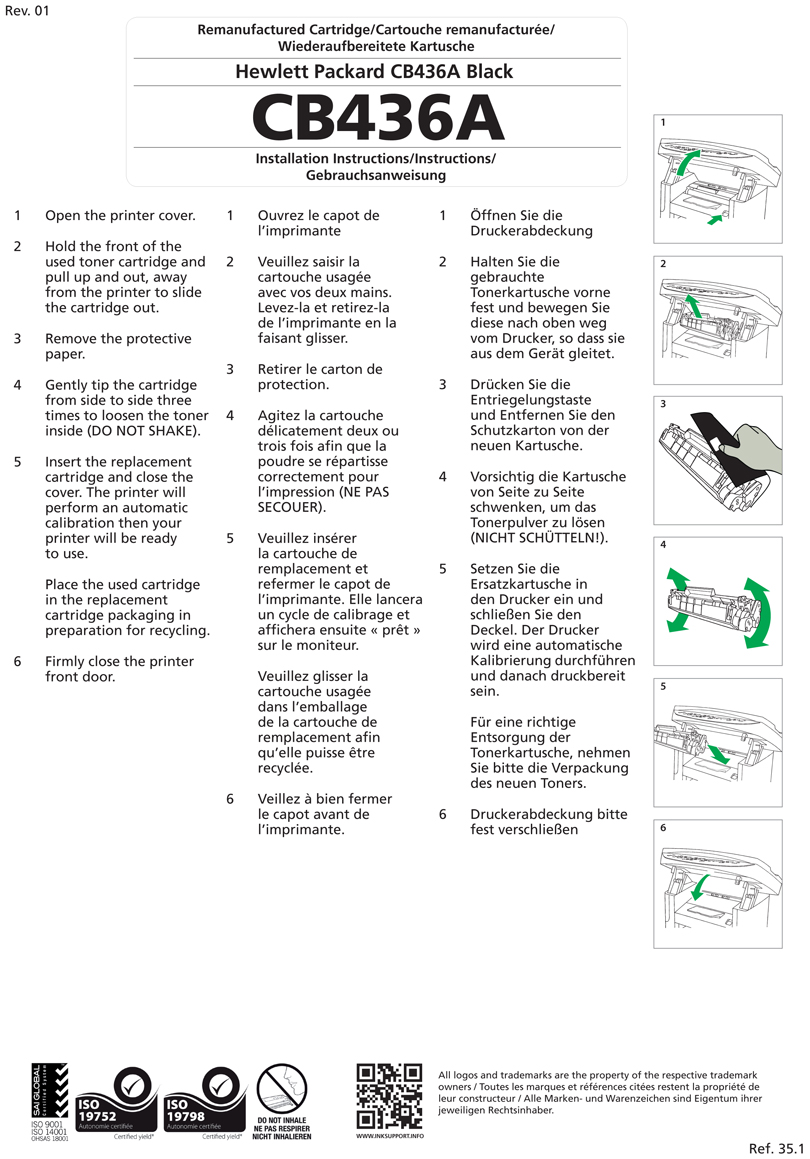 Rev. 01

Remanufactured Cartridge/Cartouche remanufacturée/ Wiederaufbereitete Kartusche

Hewlett Packard CB436A Black

CB436A

Installation Instructions/Instructions/ Gebrauchsanweisung

1 Open the printer cover.

2 Hold the front of the used toner cartridge and pull up and out, away from the printer to slide the cartridge out.

3 Remove the protective paper.

4 Gently tip the cartridge from side to side three times to loosen the toner inside (DO NOT SHAKE).

5 Insert the replacement cartridge and close the cover. The printer will perform an automatic calibration then your printer will be ready to use.

Place the used cartridge in the replacement cartridge packaging in preparation for recycling.

6 Firmly close the printer front door.

1 Ouvrez le capot de l'imprimante

2 Veuillez saisir la cartouche usagée avec vos deux mains. Levez-la et retirez-la de l'imprimante en la faisant glisser.

3 Retirer le carton de protection.

4 Agitez la cartouche délicatement deux ou trois fois afin que la poudre se répartisse correctement pour l'impression (NE PAS SECOUER).

5 Veuillez insérer la cartouche de remplacement et refermer le capot de l'imprimante. Elle lancera un cycle de calibrage et affichera ensuite « prêt » sur le moniteur.

Veuillez glisser la cartouche usagée dans l'emballage de la cartouche de remplacement afin qu'elle puisse être recyclée.

6 Veillez à bien fermer le capot avant de l'imprimante.

1 Öffnen Sie die Druckerabdeckung

2 Halten Sie die gebrauchte Tonerkartusche vorne fest und bewegen Sie diese nach oben weg vom Drucker, so dass sie aus dem Gerät gleitet.

3 Drücken Sie die Entriegelungstaste und Entfernen Sie den Schutzkarton von der neuen Kartusche.

4 Vorsichtig die Kartusche von Seite zu Seite schwenken, um das Tonerpulver zu lösen (NICHT SCHÜTTELN!).

5 Setzen Sie die Ersatzkartusche in den Drucker ein und schließen Sie den Deckel. Der Drucker wird eine automatische Kalibrierung durchführen und danach druckbereit sein.

Für eine richtige Entsorgung der Tonerkartusche, nehmen Sie bitte die Verpackung des neuen Toners.

6 Druckerabdeckung bitte fest verschließen

1

2

3

4

5

6

SAI GLOBAL Certified System
ISO 9001
ISO 14001
OHSAS 18001

ISO 19752 Autonomie certifiée
Certified yield*

ISO 19798 Autonomie certifiée
Certified yield*

DO NOT INHALE
NE PAS RESPIRER
NICHT INHALIEREN

WWW.INKSUPPORT.INFO

All logos and trademarks are the property of the respective trademark owners / Toutes les marques et références citées restent la propriété de leur constructeur / Alle Marken- und Warenzeichen sind Eigentum ihrer jeweiligen Rechtsinhaber.

Ref. 35.1